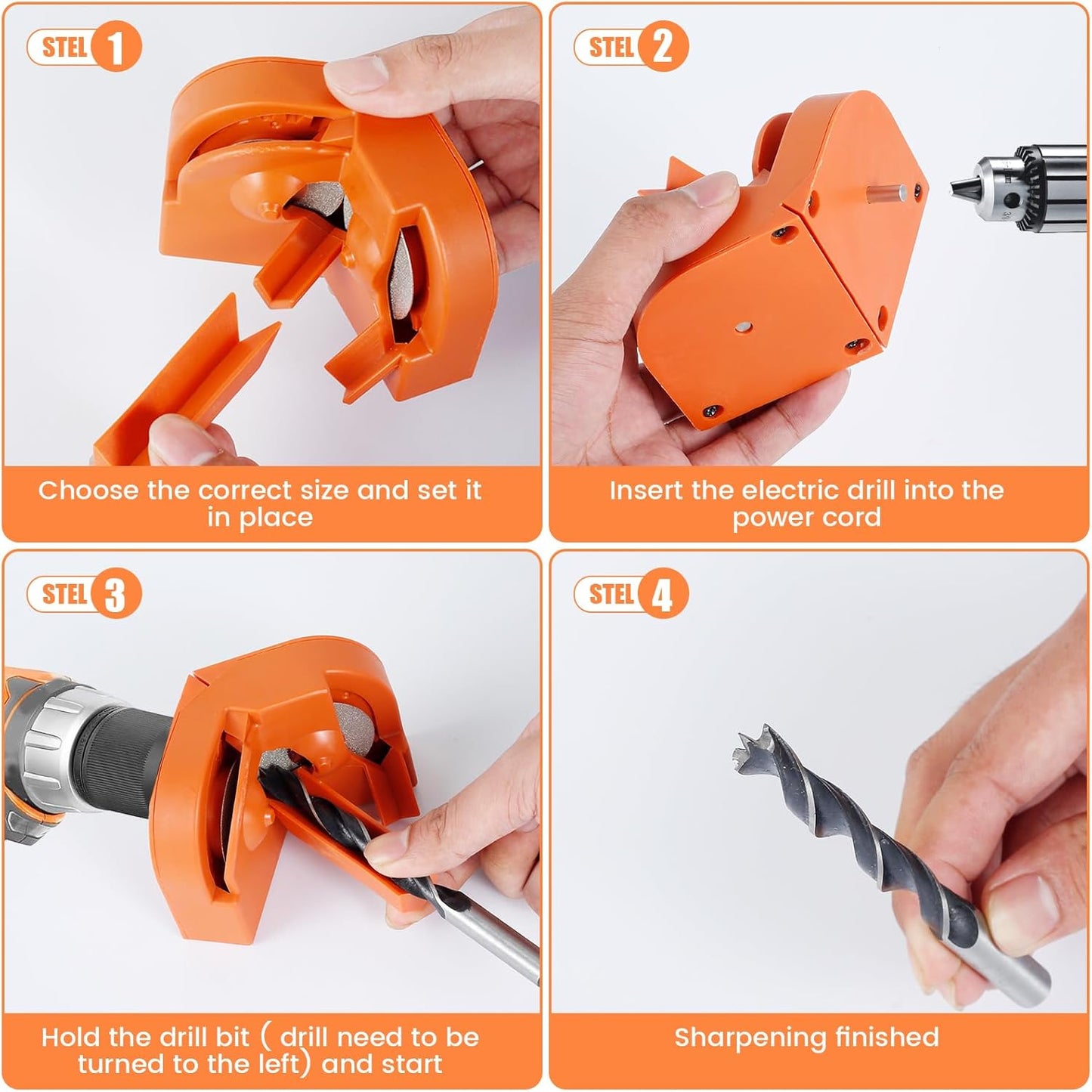 STEL 1

Choose the correct size and set it in place

STEL 2

Insert the electric drill into the power cord

STEL 3

Hold the drill bit ( drill need to be turned to the left) and start

STEL 4

Sharpening finished