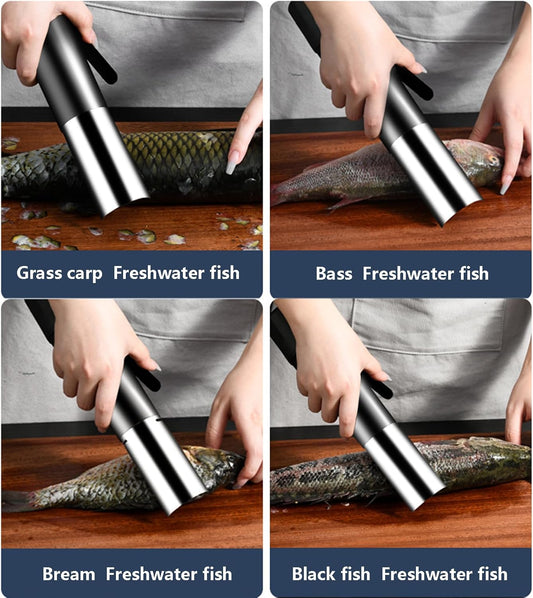 Grass carp Freshwater fish

Bass Freshwater fish

Bream Freshwater fish

Black fish Freshwater fish