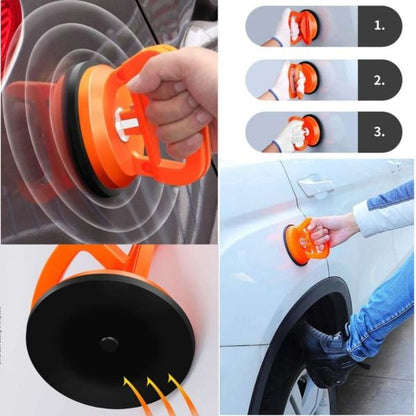 1.

2.

3.